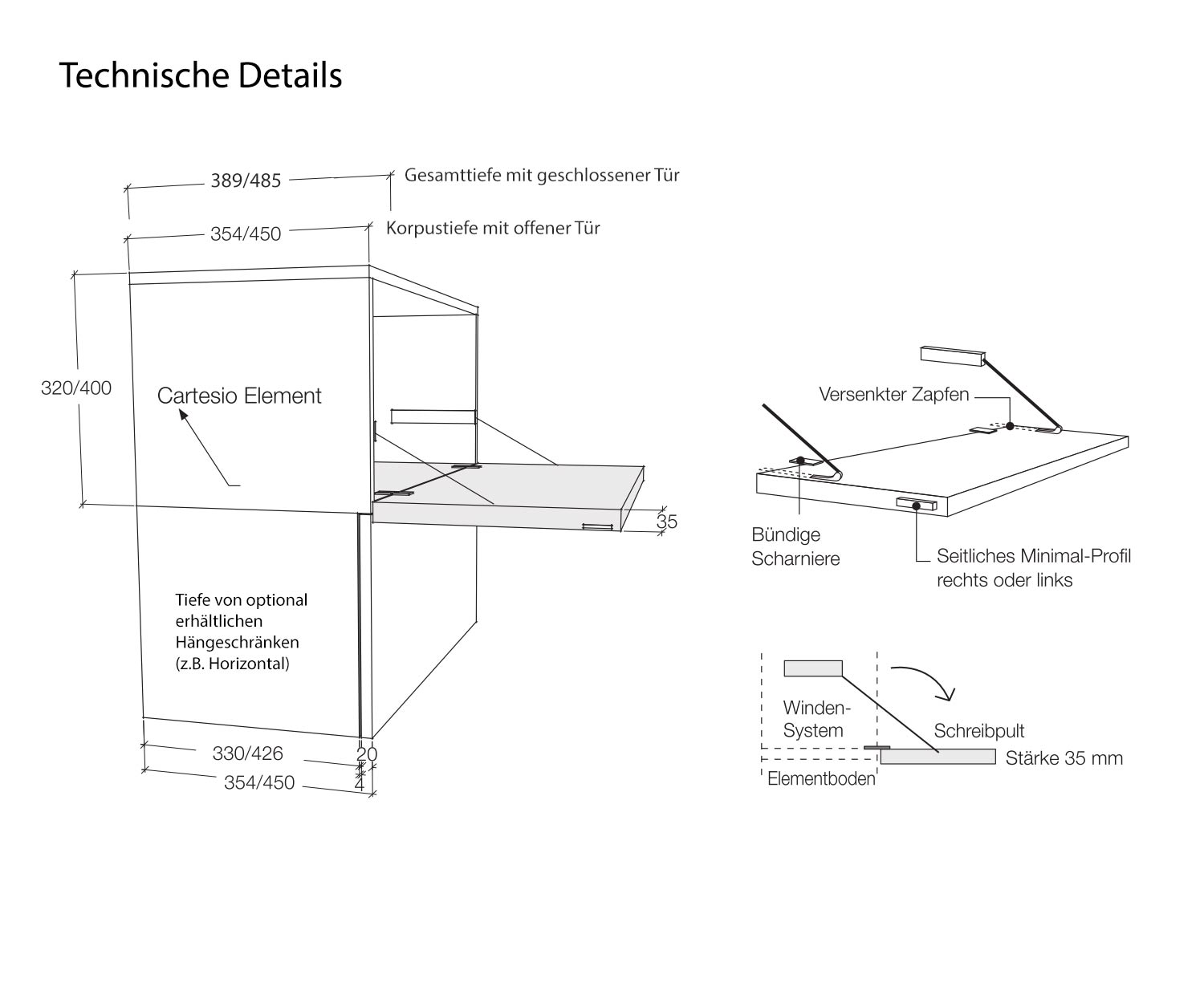 Technische Details

389/485
Gesamttiefe mit geschlossener Tür
354/450
Korpustiefe mit offener Tür

320/400
Cartesio Element

35

Tiefe von optional erhältlichen Hängeschränken (z.B. Horizontal)

330/426
20
354/450
4

Versenkter Zapfen
Bündige Scharniere
Seitliches Minimal-Profil rechts oder links

Winden-System
Schreibpult
Stärke 35 mm
Elementboden