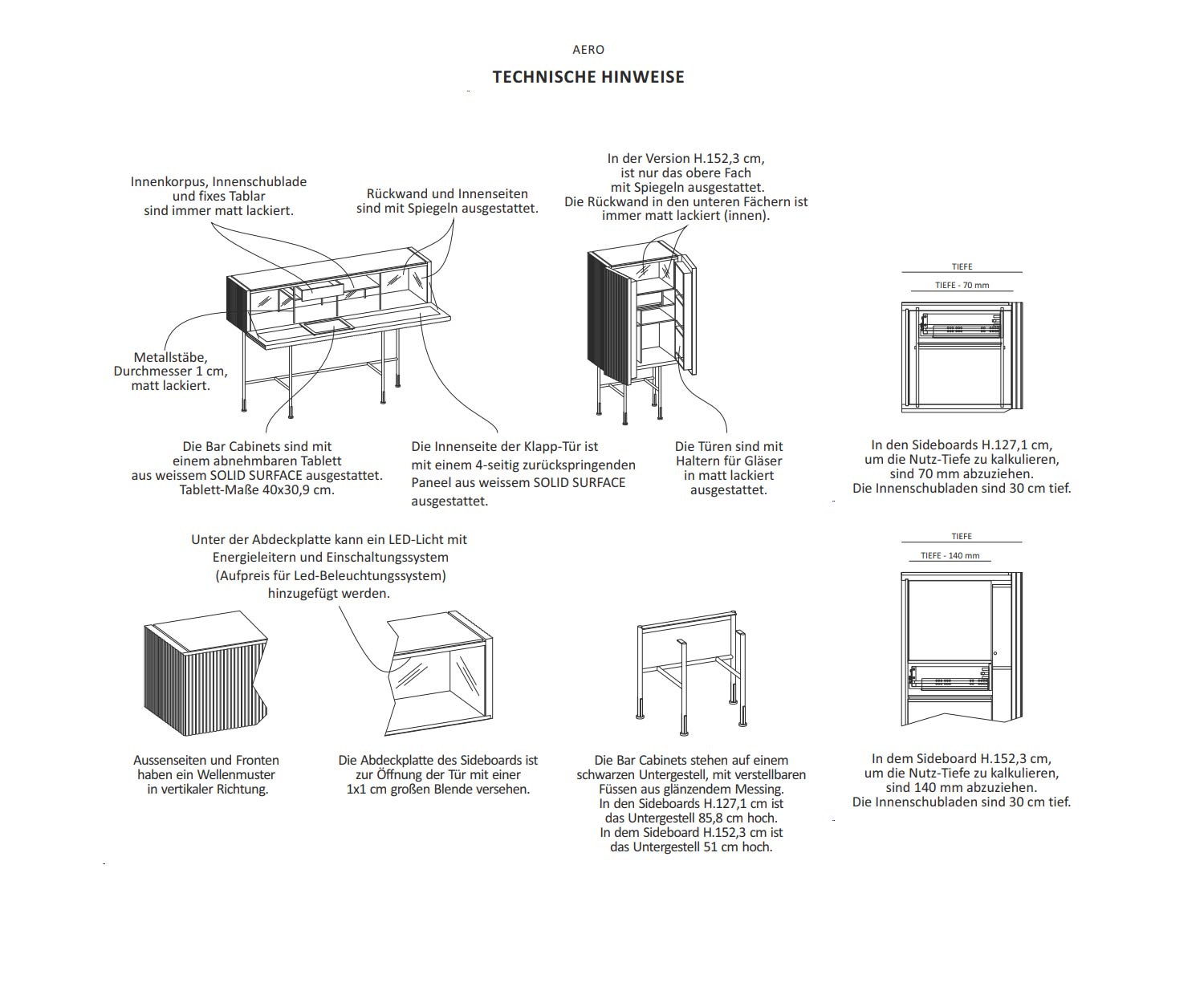 AERO

TECHNISCHE HINWEISE

Innenkorpus, Innenschublade und fixes Tablar sind immer matt lackiert.

Rückwand und Innenseiten sind mit Spiegeln ausgestattet.

In der Version H.152,3 cm, ist nur das obere Fach mit Spiegeln ausgestattet. Die Rückwand in den unteren Fächern ist immer matt lackiert (innen).

TIEFE

TIEFE - 70 mm

Metallstäbe, Durchmesser 1 cm, matt lackiert.

Die Bar Cabinets sind mit einem abnehmbaren Tablett aus weissem SOLID SURFACE ausgestattet. Tablett-Maße 40x30,9 cm.

Die Innenseite der Klapp-Tür ist mit einem 4-seitig zurückspringenden Paneel aus weissem SOLID SURFACE ausgestattet.

Die Türen sind mit Haltern für Gläser in matt lackiert ausgestattet.

In den Sideboards H.127,1 cm, um die Nutz-Tiefe zu kalkulieren, sind 70 mm abzuziehen. Die Innenschubladen sind 30 cm tief.

Unter der Abdeckplatte kann ein LED-Licht mit Energieleitern und Einschaltungssystem (Aufpreis für Led-Beleuchtungssystem) hinzugefügt werden.

TIEFE

TIEFE - 140 mm

Aussenseiten und Fronten haben ein Wellenmuster in vertikaler Richtung.

Die Abdeckplatte des Sideboards ist zur Öffnung der Tür mit einer 1x1 cm großen Blende versehen.

Die Bar Cabinets stehen auf einem schwarzen Untergestell, mit verstellbaren Füssen aus glänzendem Messing. In den Sideboards H.127,1 cm ist das Untergestell 85,8 cm hoch. In dem Sideboard H.152,3 cm ist das Untergestell 51 cm hoch.

In dem Sideboard H.152,3 cm, um die Nutz-Tiefe zu kalkulieren, sind 140 mm abzuziehen. Die Innenschubladen sind 30 cm tief.