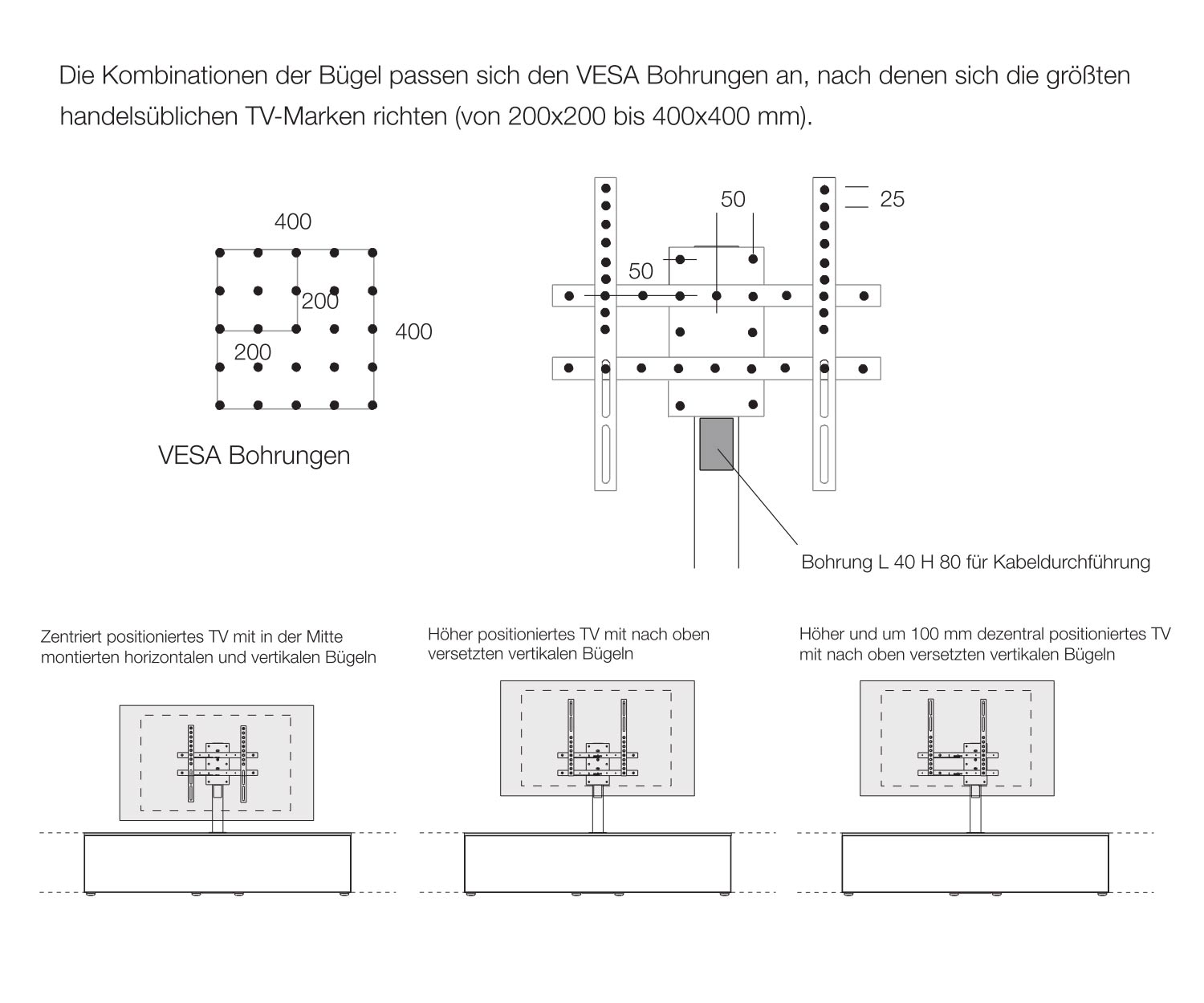 Die Kombinationen der Bügel passen sich den VESA Bohrungen an, nach denen sich die größten handelsüblichen TV-Marken richten (von 200x200 bis 400x400 mm).

400

200

200

400

VESA Bohrungen

50

25

50

Bohrung L 40 H 80 für Kabeldurchführung

Zentriert positioniertes TV mit in der Mitte montierten horizontalen und vertikalen Bügeln

Höher positioniertes TV mit nach oben versetzten vertikalen Bügeln

Höher und um 100 mm dezentral positioniertes TV mit nach oben versetzten vertikalen Bügeln